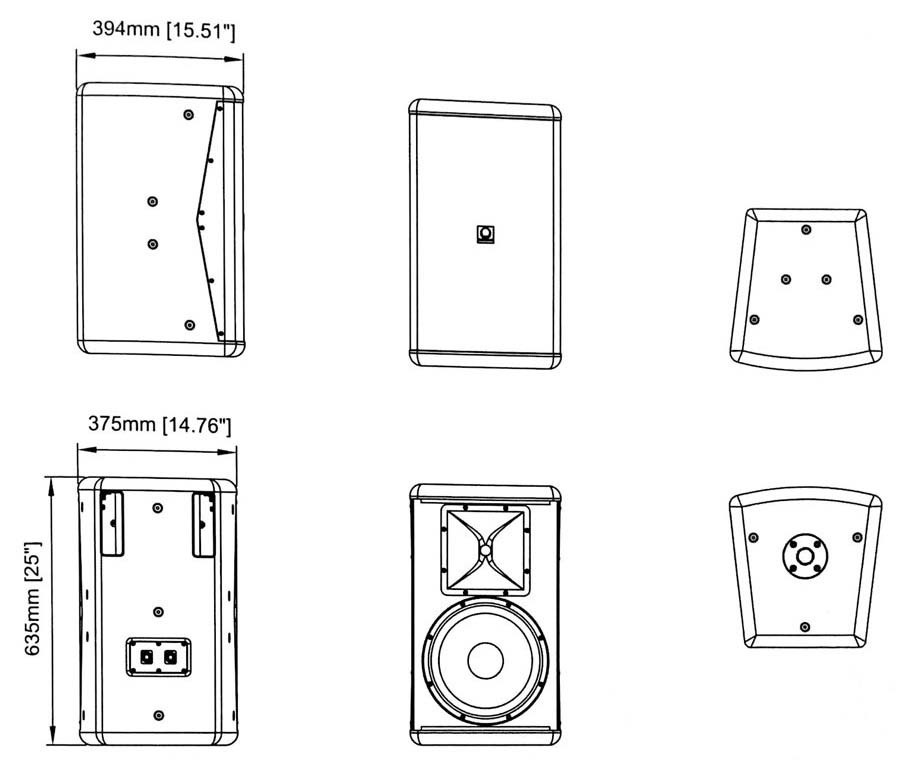 394mm [15.51"]

375mm [14.76"]

635mm [25"]